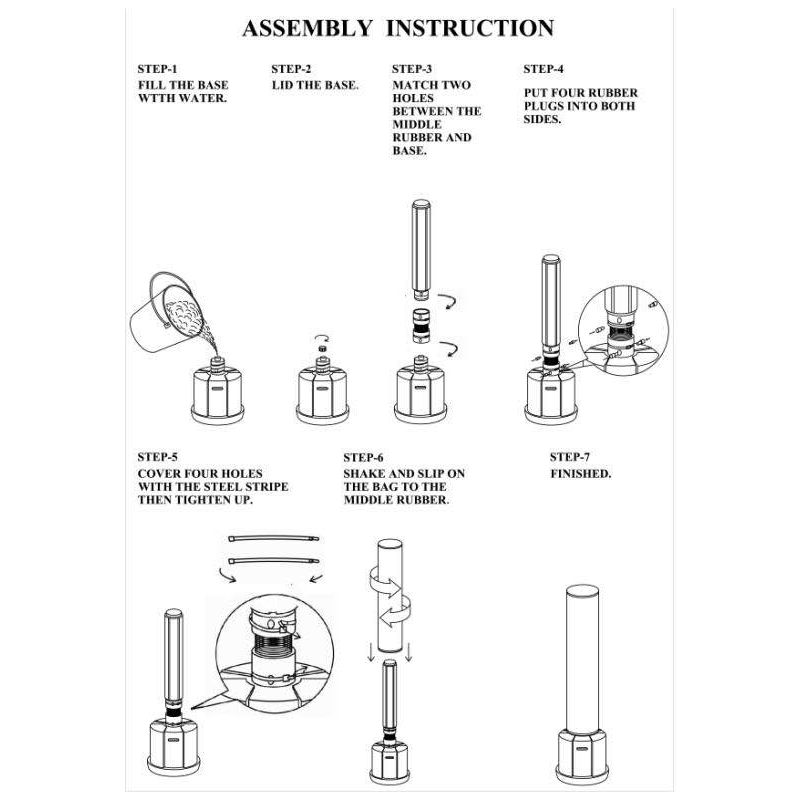 ASSEMBLY INSTRUCTION

STEP-1
FILL THE BASE WTTH WATER.

STEP-2
LID THE BASE.

STEP-3
MATCH TWO HOLES BETWEEN THE MIDDLE RUBBER AND BASE.

STEP-4
PUT FOUR RUBBER PLUGS INTO BOTH SIDES.

STEP-5
COVER FOUR HOLES WITH THE STEEL STRIPE THEN TIGHTEN UP.

STEP-6
SHAKE AND SLIP ON THE BAG TO THE MIDDLE RUBBER.

STEP-7
FINISHED.